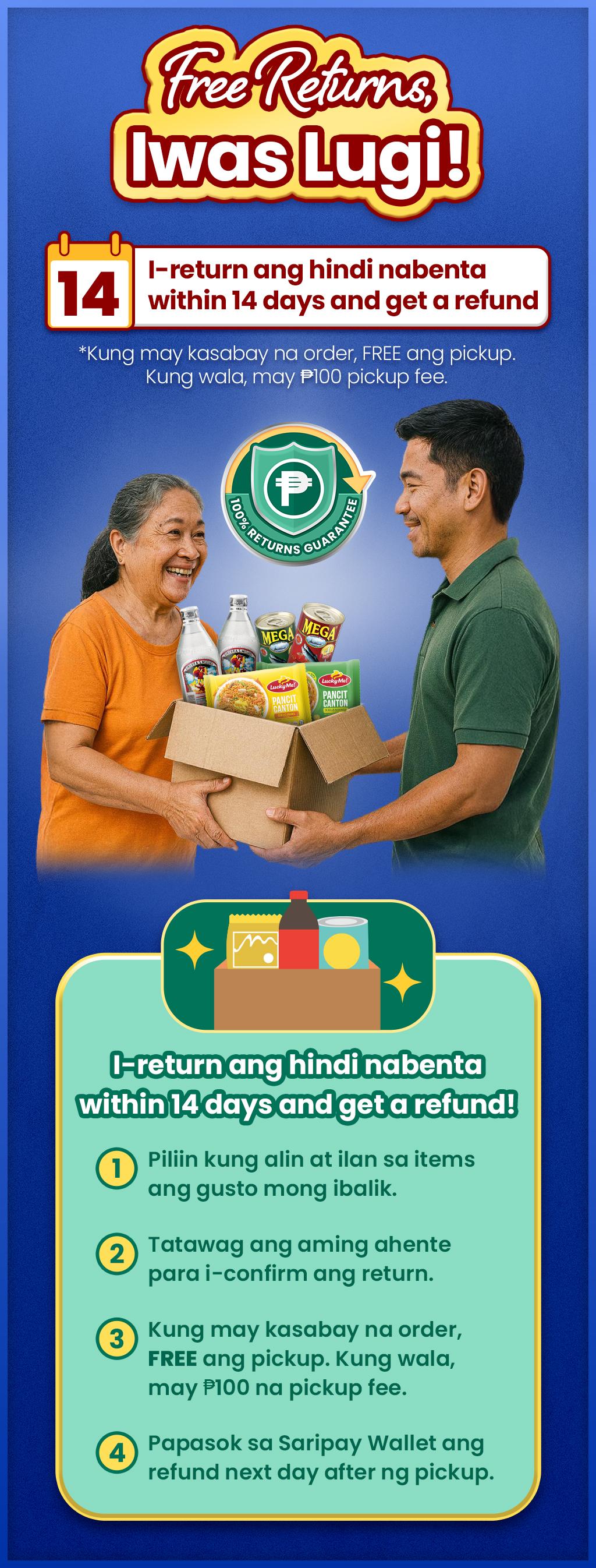 Free Returns,
Iwas Lugi!

14

I-return ang hindi nabenta within 14 days and get a refund

*Kung may kasabay na order, FREE ang pickup. Kung wala, may ₱100 pickup fee.

₱
100% RETURNS GUARANTEE

MEGA MEGA

Lucky Me! PANCIT CANTON
Lucky Me! PANCIT CANTON

I-return ang hindi nabenta within 14 days and get a refund!

1 Piliin kung alin at ilan sa items ang gusto mong ibalik.

2 Tatawag ang aming ahente para i-confirm ang return.

3 Kung may kasabay na order, FREE ang pickup. Kung wala, may ₱100 na pickup fee.

4 Papasok sa Saripay Wallet ang refund next day after ng pickup.